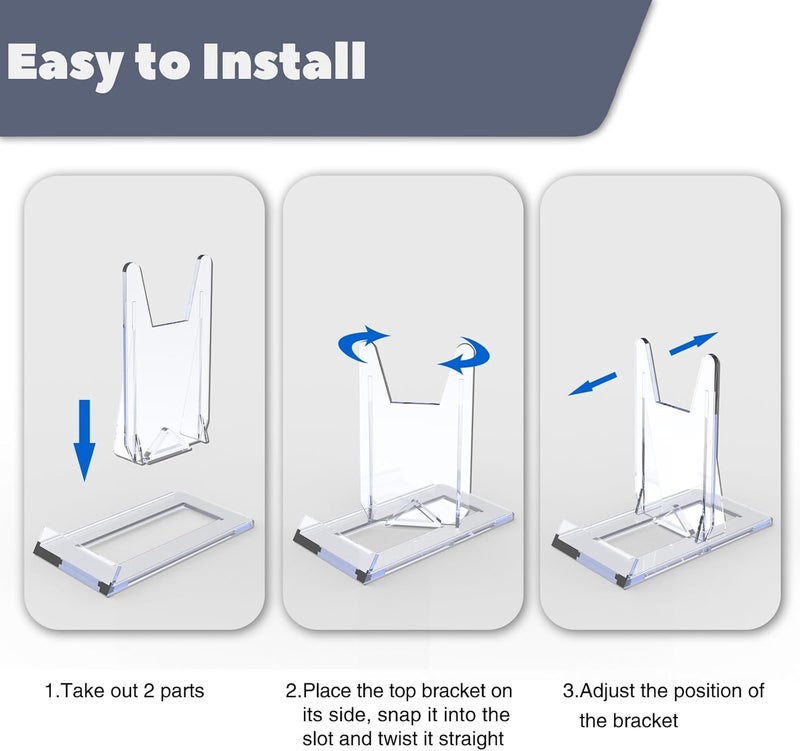 Easy to Install

1.Take out 2 parts

2.Place the top bracket on its side, snap it into the slot and twist it straight

3.Adjust the position of the bracket